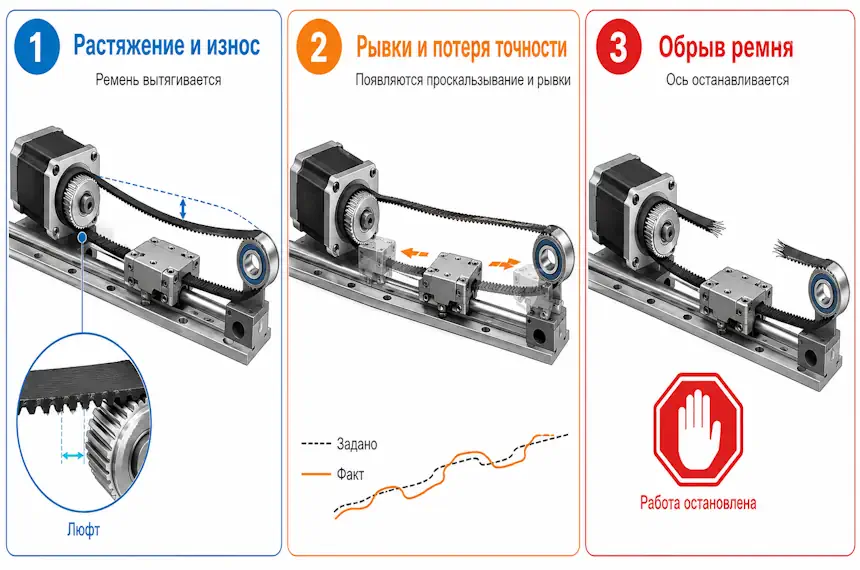 1 Растяжение и износ
Ремень вытягивается

Люфт

2 Рывки и потеря точности
Появляются проскальзывание и рывки

Задано
Факт

3 Обрыв ремня
Ось останавливается

Работа остановлена